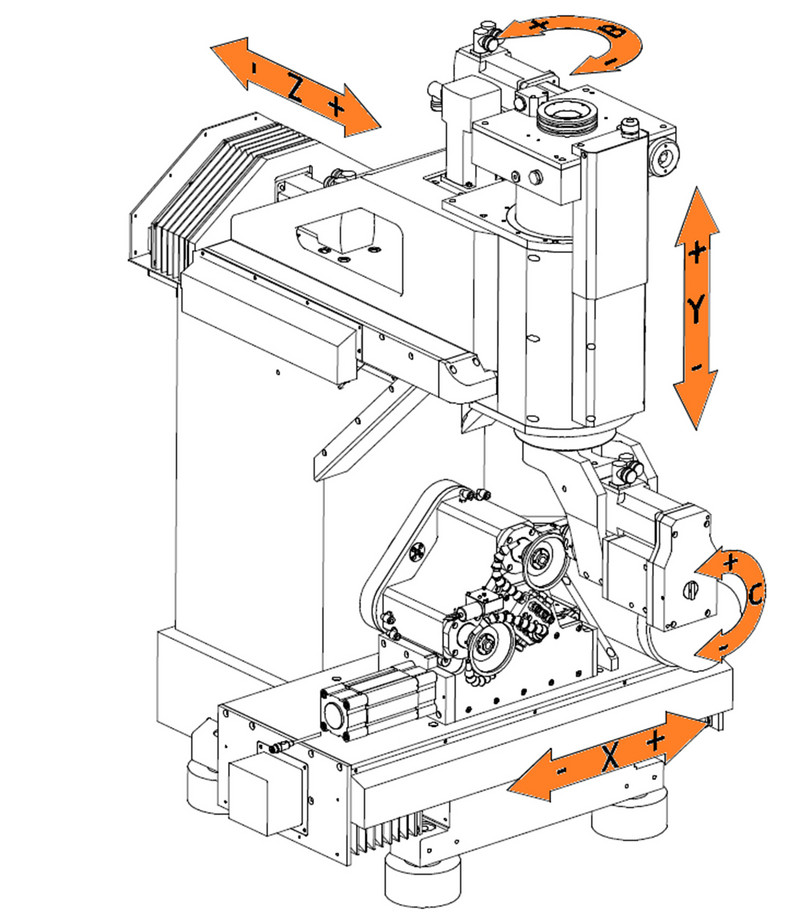 - Z +

+ B -

+
Y
-

+ C -

- X +